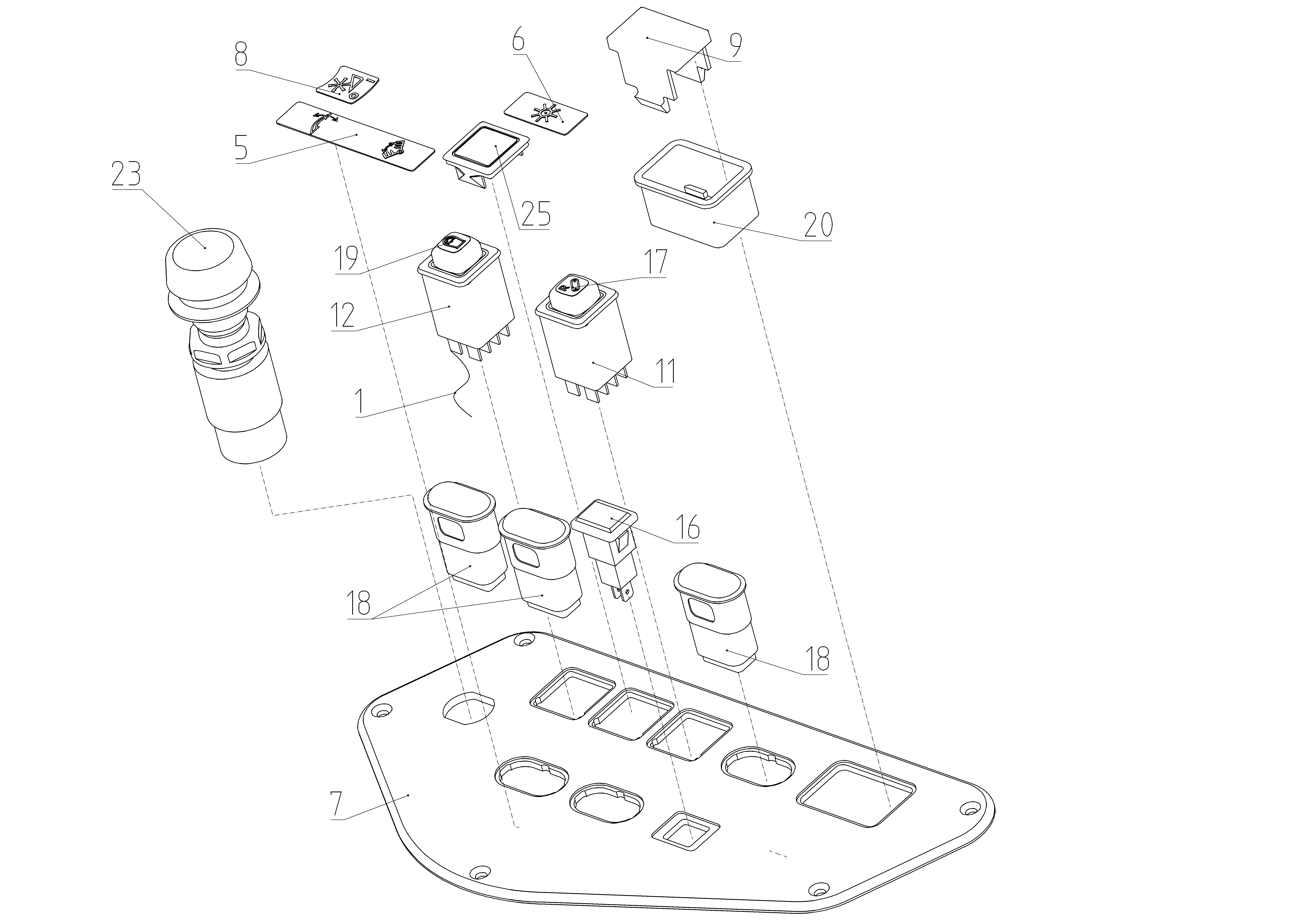 8
6
9
5
23
25
20
19
17
12
11
1
16
18
18
7